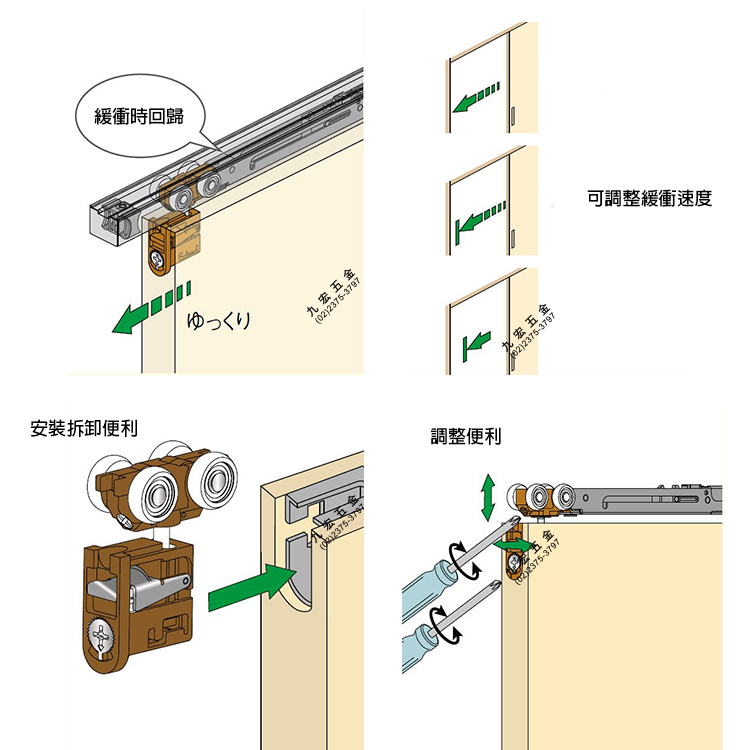 緩衝時回歸

ゆっくり

九宏五金
(02)2375-3797

可調整緩衝速度

九宏五金
(02)2375-3797

安裝拆卸便利

九宏五金
(02)2375-3797

調整便利

九宏五金
(02)2375-3797