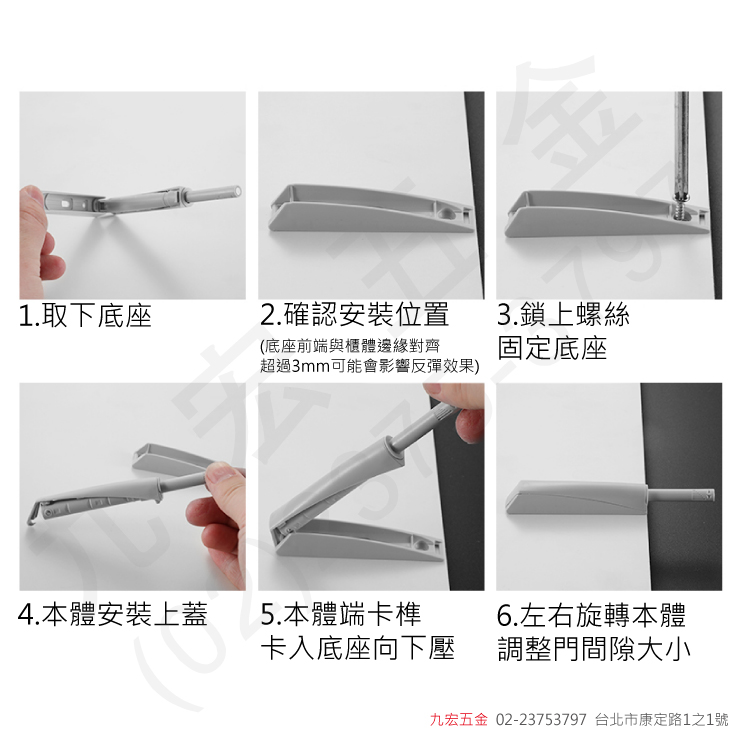 1.取下底座

2.確認安裝位置
(底座前端與櫃體邊緣對齊
超過3mm可能會影響反彈效果)

3.鎖上螺絲
固定底座

4.本體安裝上蓋

5.本體端卡榫
卡入底座向下壓

6.左右旋轉本體
調整門間隙大小

九宏五金 02-23753797 台北市康定路1之1號