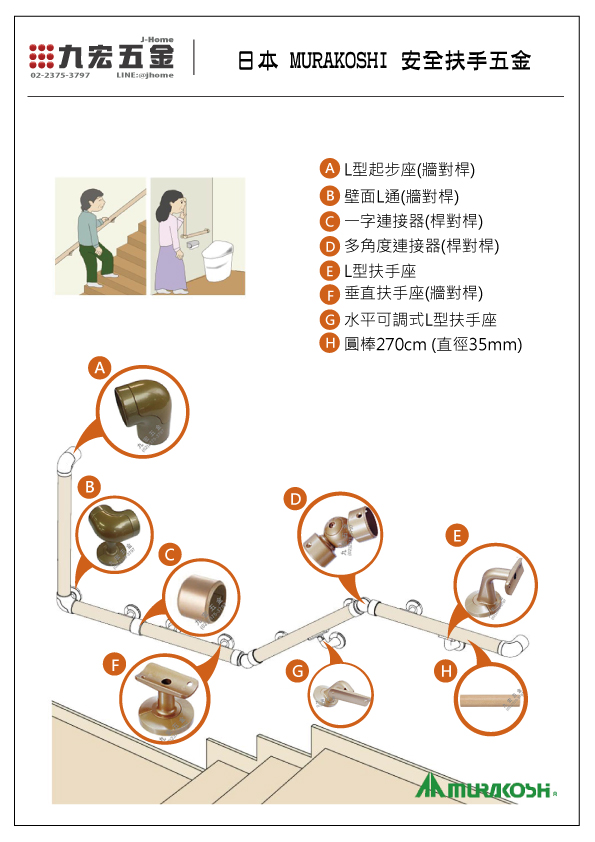 J-Home
九宏五金
02-2375-3797 LINE:@jhome

日本 MURAKOSHI 安全扶手五金

A L型起步座(牆對桿)
B 壁面L通(牆對桿)
C 一字連接器(桿對桿)
D 多角度連接器(桿對桿)
E L型扶手座
F 垂直扶手座(牆對桿)
G 水平可調式L型扶手座
H 圓棒270cm (直徑35mm)

A
B
C
D
E
F
G
H

MURAKOSHI